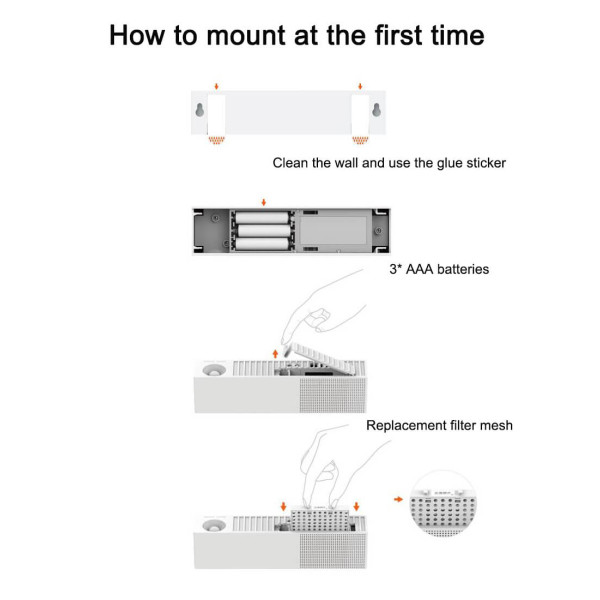 How to mount at the first time

Clean the wall and use the glue sticker

3* AAA batteries

Replacement filter mesh