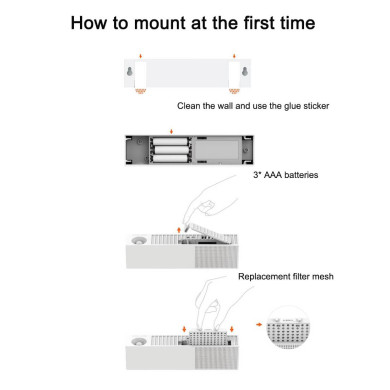 How to mount at the first time

Clean the wall and use the glue sticker

3* AAA batteries

Replacement filter mesh